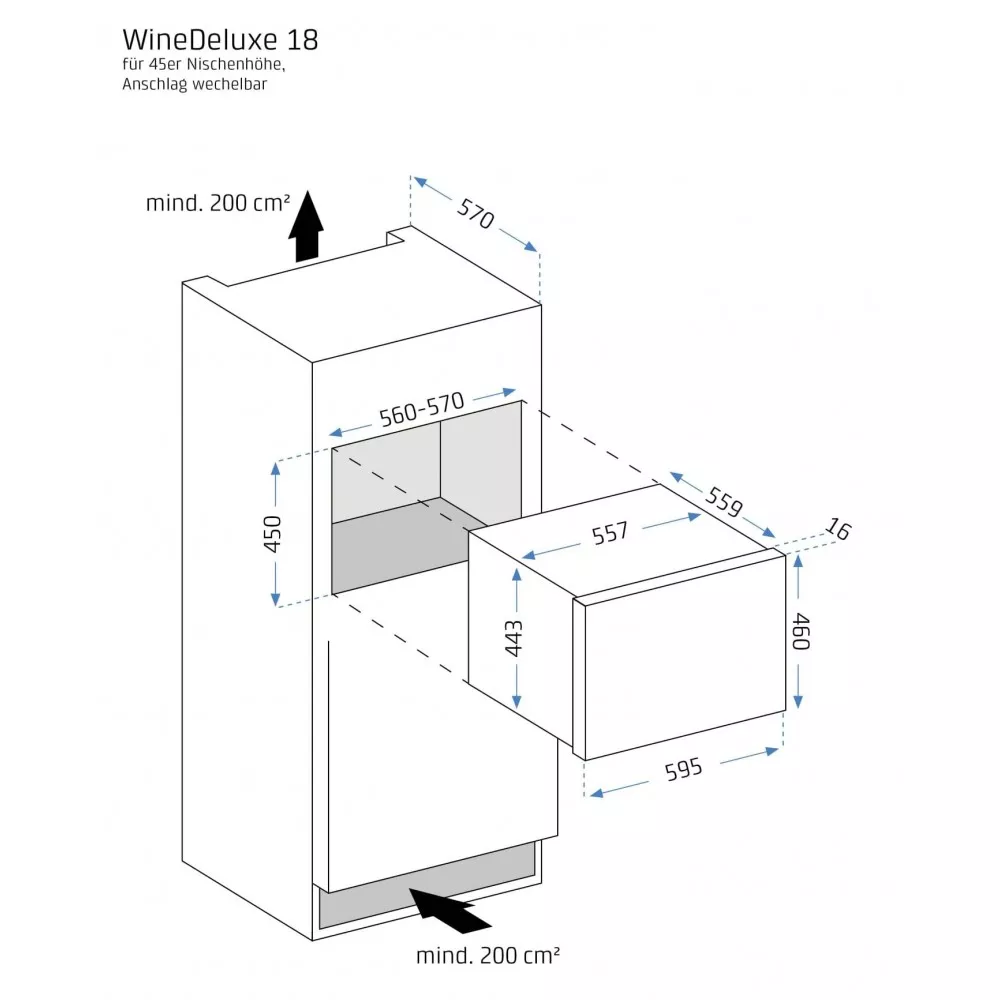 WineDeluxe 18
für 45er Nischenhöhe,
Anschlag wechelbar

mind. 200 cm²

570

560-570

450

559

557

16

443

460

595

mind. 200 cm²