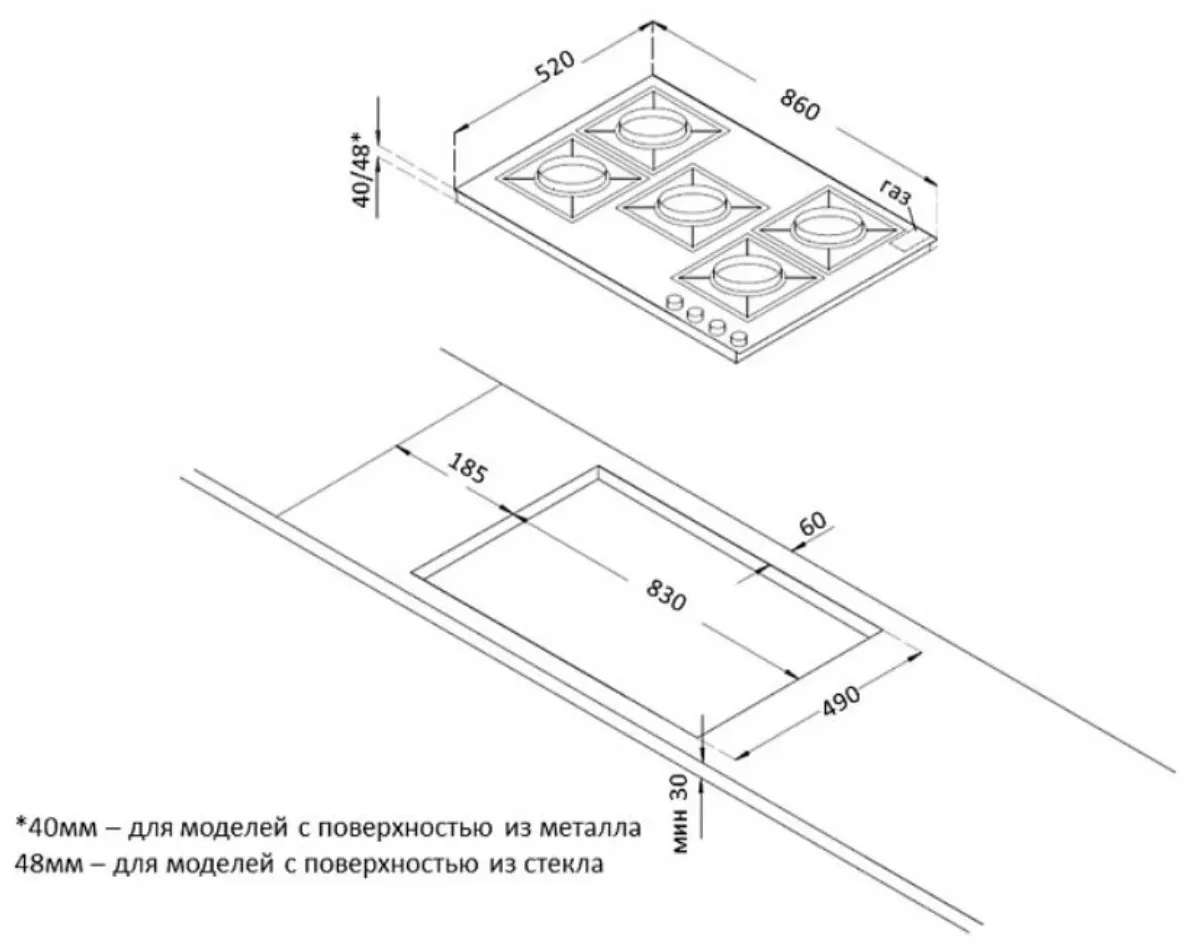 520
860
40/48*
газ
185
60
830
490
мин 30

*40мм – для моделей с поверхностью из металла
48мм – для моделей с поверхностью из стекла